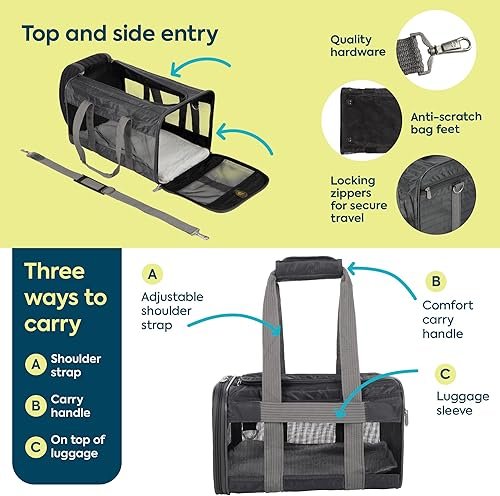 Top and side entry

Quality hardware

Anti-scratch bag feet

Locking zippers for secure travel

Three ways to carry

A Shoulder strap

B Carry handle

C On top of luggage

A
Adjustable shoulder strap

B
Comfort carry handle

C
Luggage sleeve