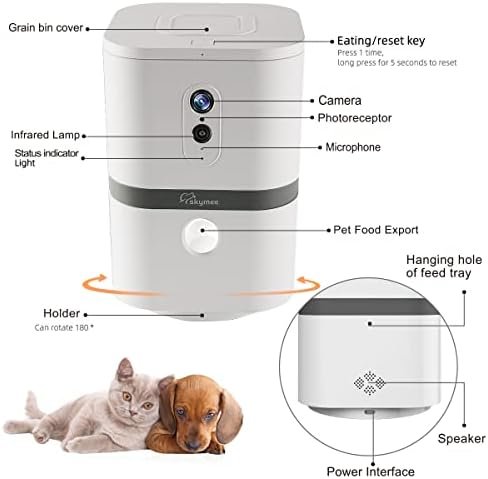 Grain bin cover

Eating/reset key
Press 1 time,
long press for 5 seconds to reset

Camera

Photoreceptor

Infrared Lamp

Microphone

Status indicator Light

skymee

Pet Food Export

Hanging hole of feed tray

Holder
Can rotate 180 °

Speaker

Power Interface