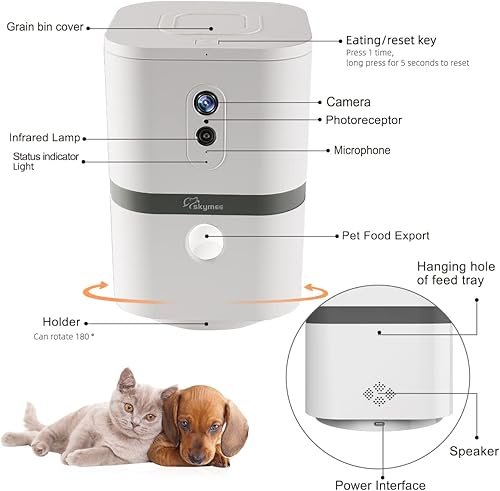 Grain bin cover

Eating/reset key
Press 1 time,
long press for 5 seconds to reset

Camera

Photoreceptor

Infrared Lamp

Microphone

Status indicator Light

skymee

Pet Food Export

Hanging hole of feed tray

Holder
Can rotate 180 °

Speaker

Power Interface