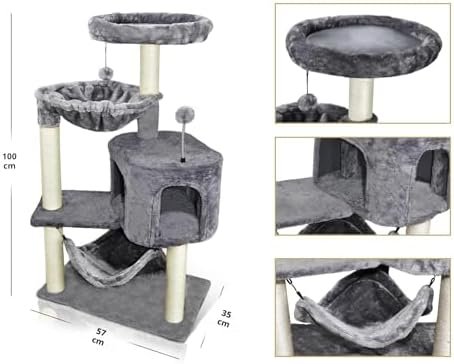 100 cm

57 cm

35 cm