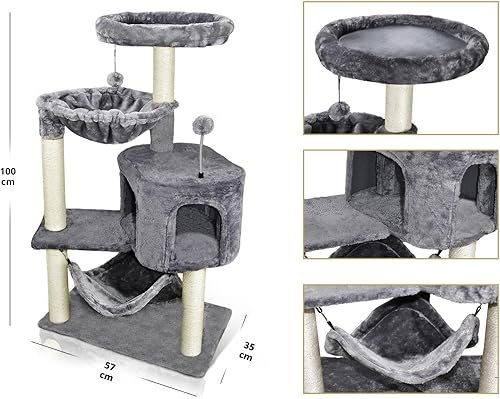 100 cm

57 cm

35 cm